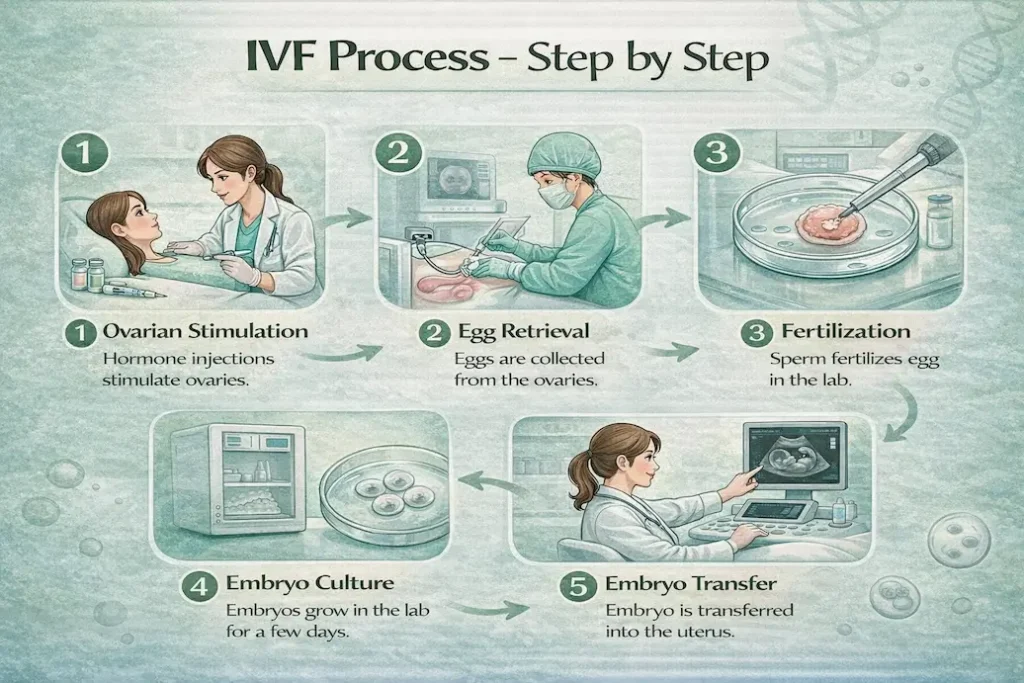 IVF Process – Step by Step

1

2

3

1 Ovarian Stimulation
Hormone injections stimulate ovaries.

2 Egg Retrieval
Eggs are collected from the ovaries.

3 Fertilization
Sperm fertilizes egg in the lab.

4 Embryo Culture
Embryos grow in the lab for a few days.

5 Embryo Transfer
Embryo is transferred into the uterus.